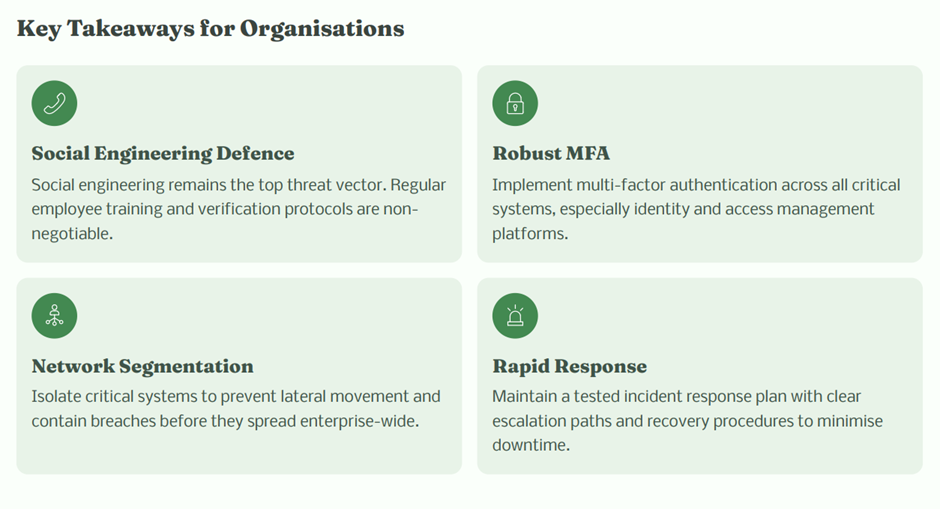 Key Takeaways for Organisations

Social Engineering Defence

Social engineering remains the top threat vector. Regular employee training and verification protocols are non-negotiable.

Robust MFA

Implement multi-factor authentication across all critical systems, especially identity and access management platforms.

Network Segmentation

Isolate critical systems to prevent lateral movement and contain breaches before they spread enterprise-wide.

Rapid Response

Maintain a tested incident response plan with clear escalation paths and recovery procedures to minimise downtime.