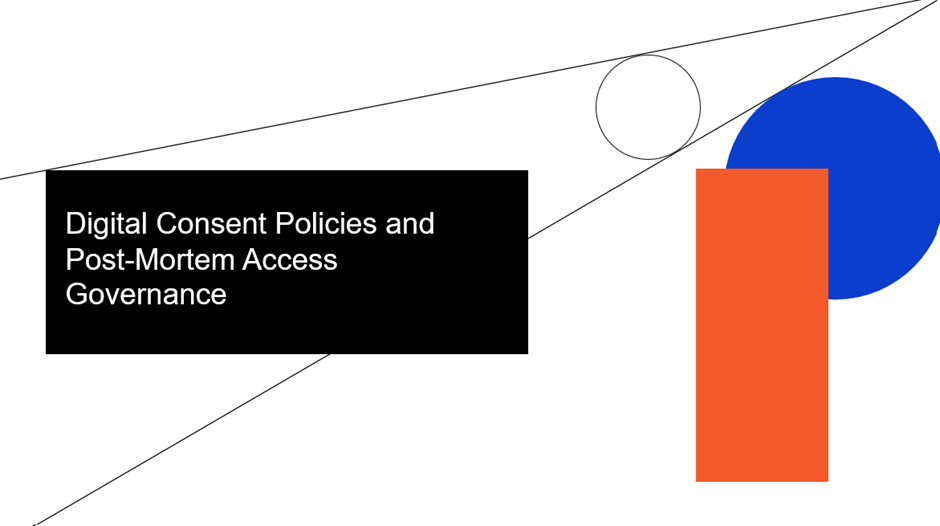 Digital Consent Policies and Post-Mortem Access Governance